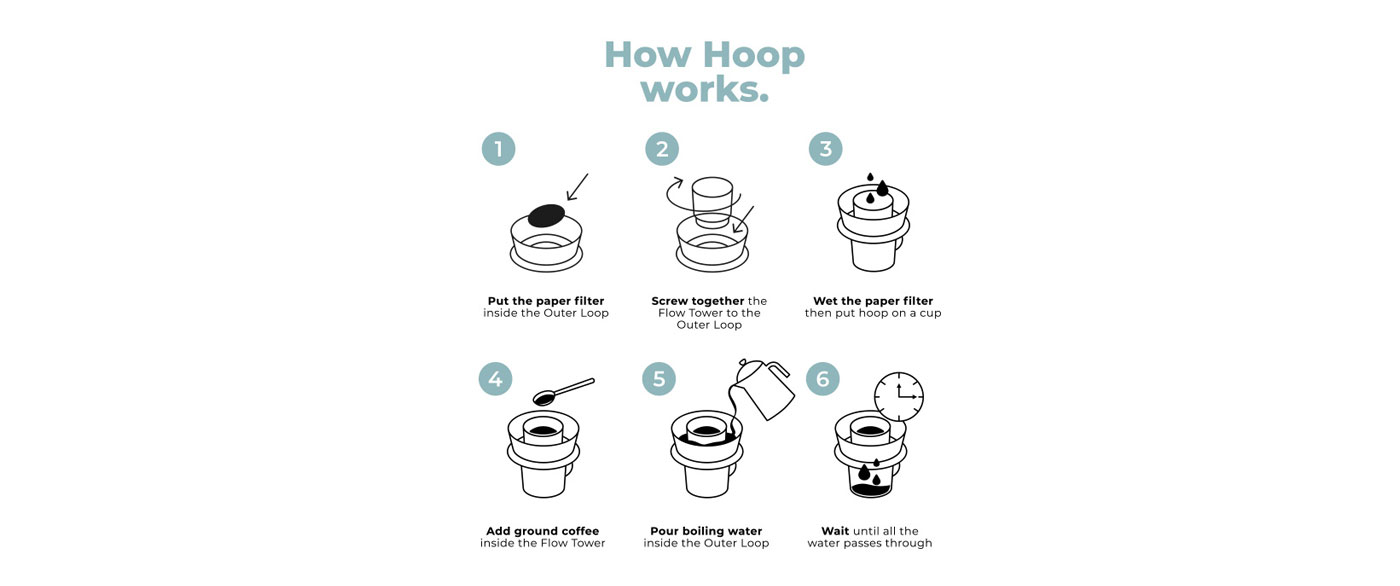 How Hoop works.

1

Put the paper filter inside the Outer Loop

2

Screw together the Flow Tower to the Outer Loop

3

Wet the paper filter then put hoop on a cup

4

Add ground coffee inside the Flow Tower

5

Pour boiling water inside the Outer Loop

6

Wait until all the water passes through